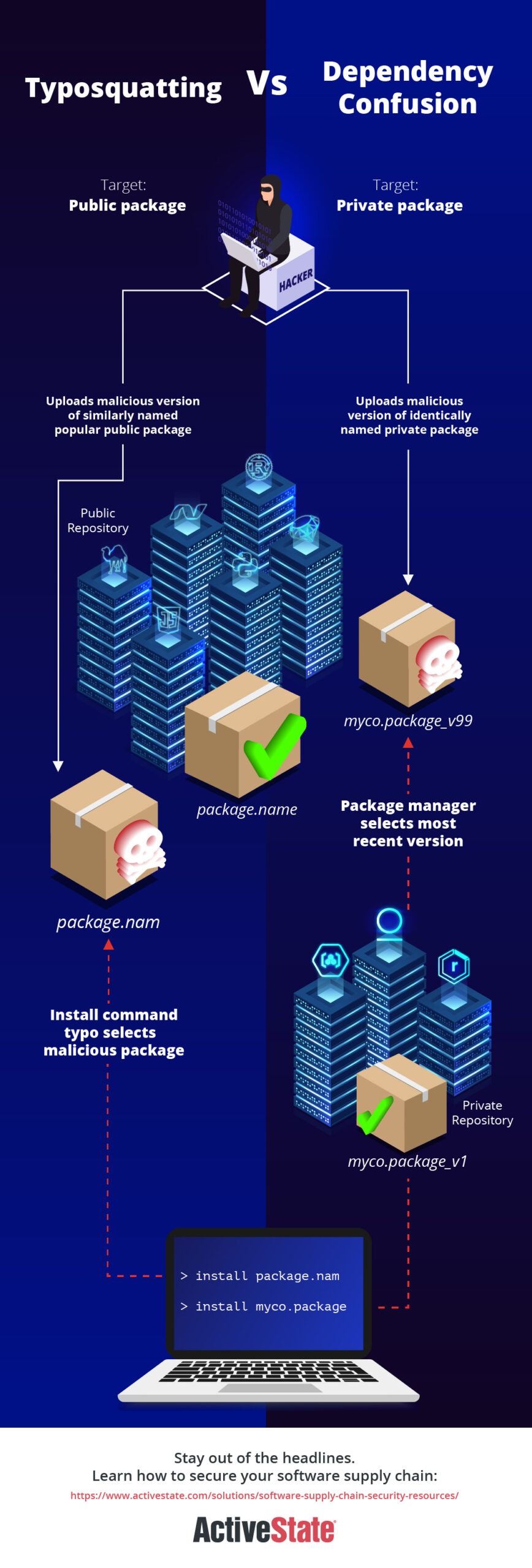 Typosquatting Vs Dependency Confusion

Target:
Public package

Target:
Private package

HACKER

Uploads malicious version of similarly named popular public package

Uploads malicious version of identically named private package

Public Repository

myco.package_v99

package.name

Package manager selects most recent version

package.nam

Install command typo selects malicious package

Private Repository

myco.package_v1

> install package.nam

> install myco.package

Stay out of the headlines.
Learn how to secure your software supply chain:

https://www.activestate.com/solutions/software-supply-chain-security-resources/

ActiveState